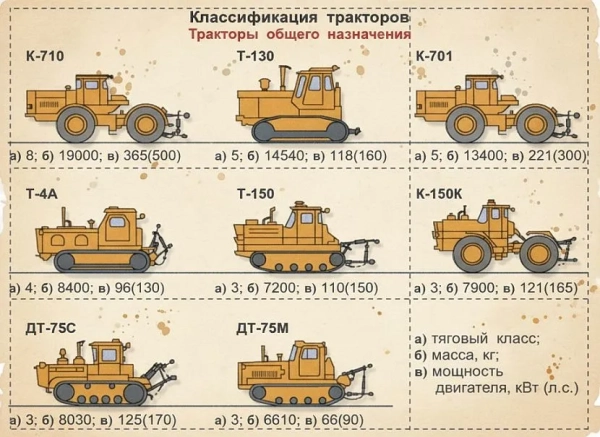 Классификация тракторов
Тракторы общего назначения

К-710
а) 8; б) 19000; в) 365(500)

Т-130
а) 5; б) 14540; в) 118(160)

К-701
а) 5; б) 13400; в) 221(300)

Т-4А
а) 4; б) 8400; в) 96(130)

Т-150
а) 3; б) 7200; в) 110(150)

К-150К
а) 3; б) 7900; в) 121(165)

ДТ-75С
а) 3; б) 8030; в) 125(170)

ДТ-75М
а) 3; б) 6610; в) 66(90)

а) тяговый класс;
б) масса, кг;
в) мощность двигателя, кВт (л.с.)